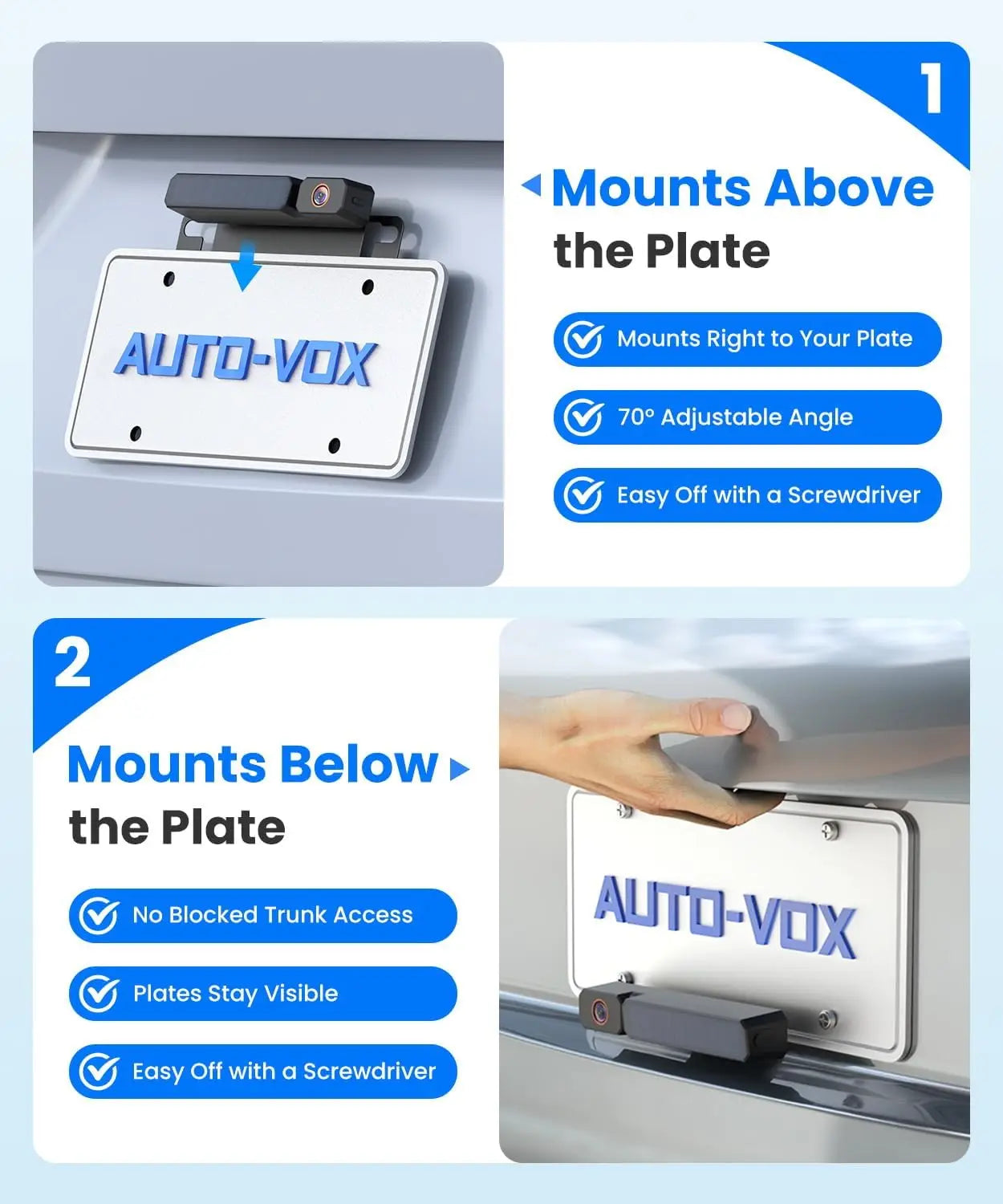 AUTO-VOX

1

Mounts Above the Plate

Mounts Right to Your Plate

70° Adjustable Angle

Easy Off with a Screwdriver

2

Mounts Below the Plate

No Blocked Trunk Access

Plates Stay Visible

Easy Off with a Screwdriver

AUTO-VOX